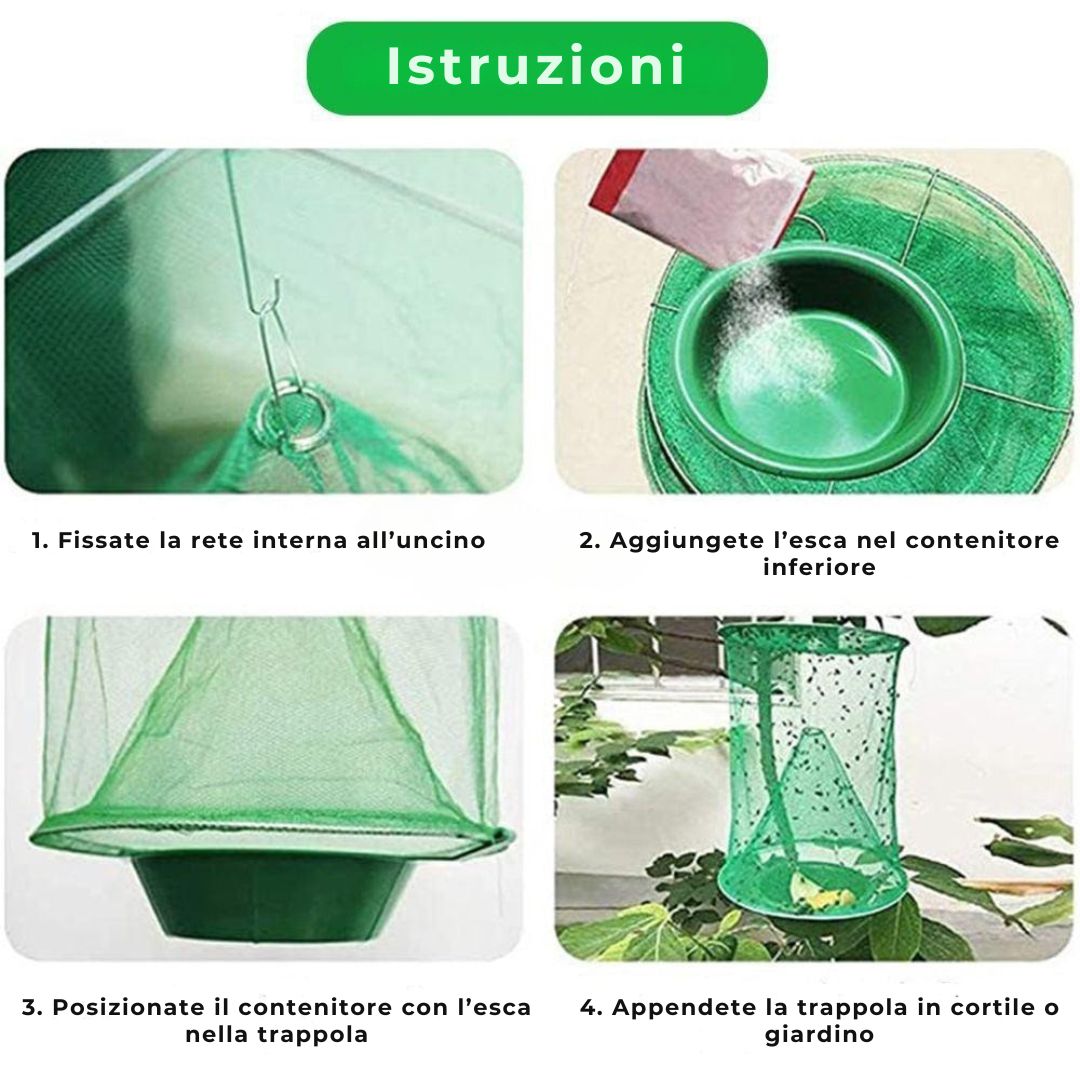 Istruzioni

1. Fissate la rete interna all’uncino

2. Aggiungete l’esca nel contenitore inferiore

3. Posizionate il contenitore con l’esca nella trappola

4. Appendete la trappola in cortile o giardino