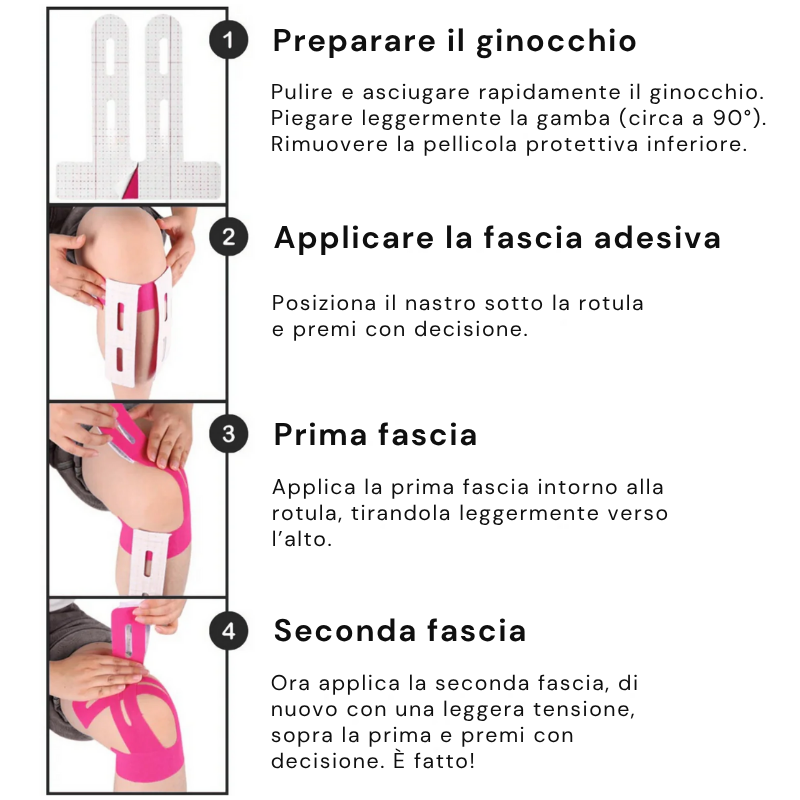 1 Preparare il ginocchio

Pulire e asciugare rapidamente il ginocchio. Piegare leggermente la gamba (circa a 90°). Rimuovere la pellicola protettiva inferiore.

2 Applicare la fascia adesiva

Posiziona il nastro sotto la rotula e premi con decisione.

3 Prima fascia

Applica la prima fascia intorno alla rotula, tirandola leggermente verso l'alto.

4 Seconda fascia

Ora applica la seconda fascia, di nuovo con una leggera tensione, sopra la prima e premi con decisione. È fatto!