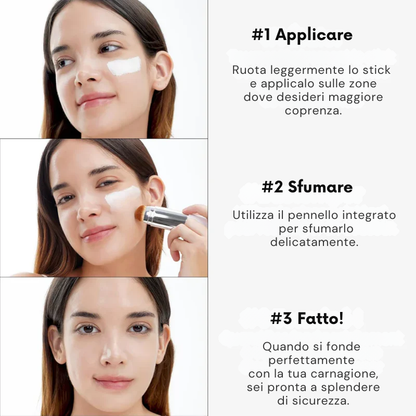 #1 Applicare

Ruota leggermente lo stick e applicalo sulle zone dove desideri maggiore coprenza.

#2 Sfumare

Utilizza il pennello integrato per sfumarlo delicatamente.

#3 Fatto!

Quando si fonde perfettamente con la tua carnagione, sei pronta a splendere di sicurezza.