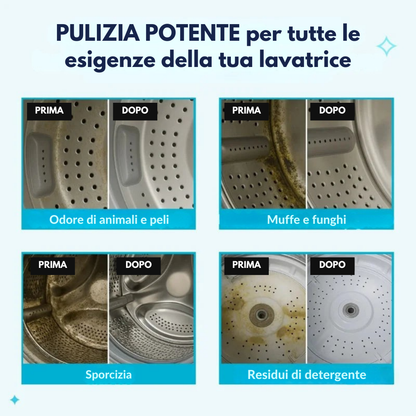 PULIZIA POTENTE per tutte le esigenze della tua lavatrice

PRIMA
DOPO
Odore di animali e peli

PRIMA
DOPO
Muffe e funghi

PRIMA
DOPO
Sporcizia

PRIMA
DOPO
Residui di detergente