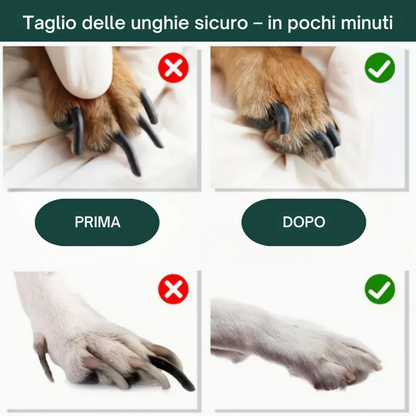 Taglio delle unghie sicuro – in pochi minuti

PRIMA

DOPO