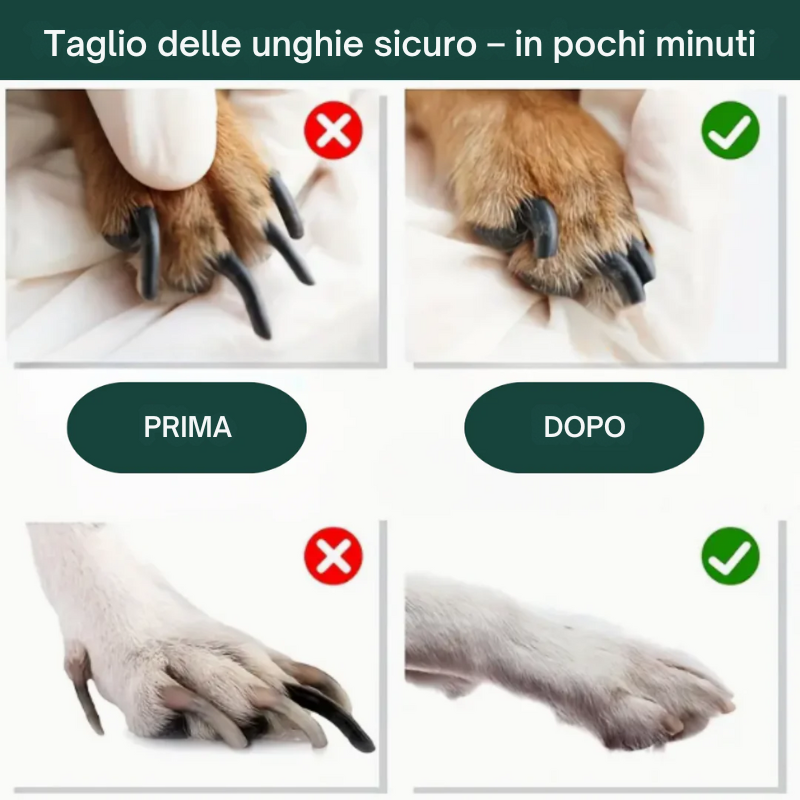 Taglio delle unghie sicuro – in pochi minuti

PRIMA

DOPO