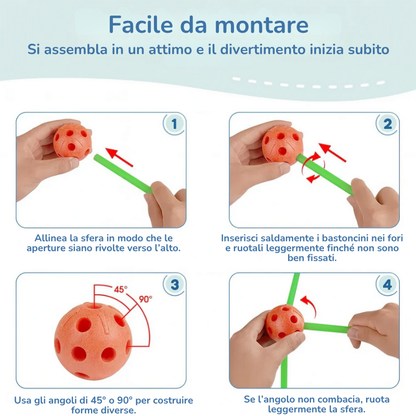 Facile da montare

Si assembla in un attimo e il divertimento inizia subito

1

Allinea la sfera in modo che le aperture siano rivolte verso l'alto.

2

Inserisci saldamente i bastoncini nei fori e ruotali leggermente finché non sono ben fissati.

3

45°

90°

Usa gli angoli di 45° o 90° per costruire forme diverse.

4

Se l'angolo non combacia, ruota leggermente la sfera.