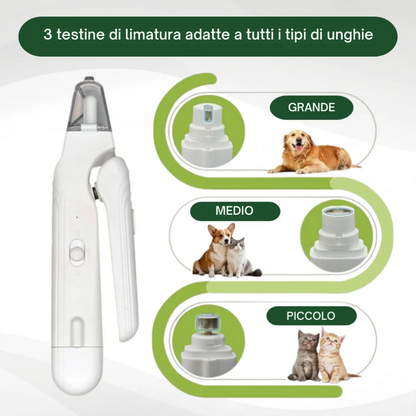 3 testine di limatura adatte a tutti i tipi di unghie

GRANDE

MEDIO

PICCOLO