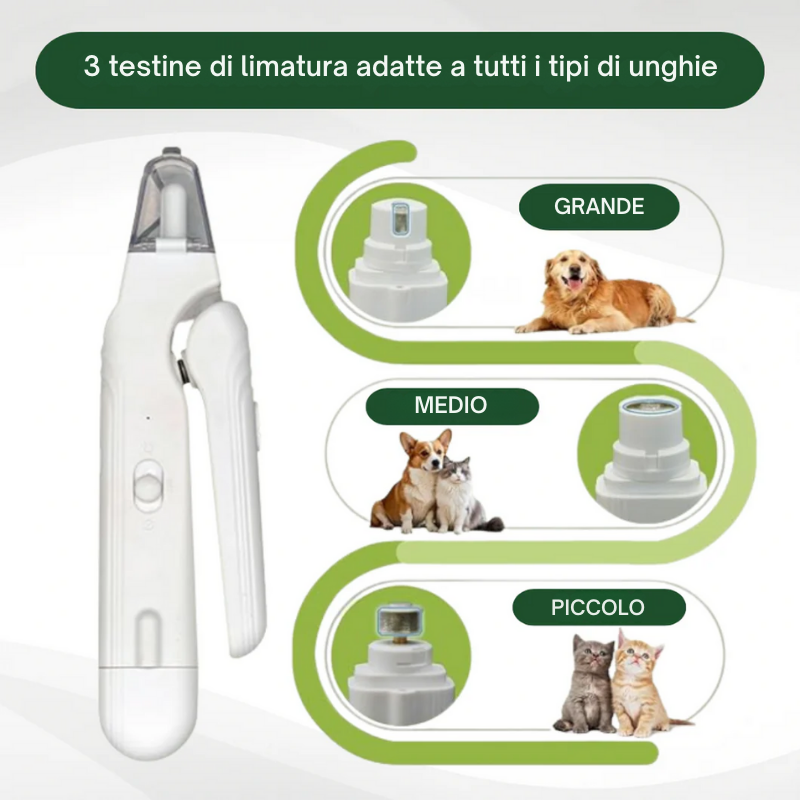 3 testine di limatura adatte a tutti i tipi di unghie

GRANDE

MEDIO

PICCOLO