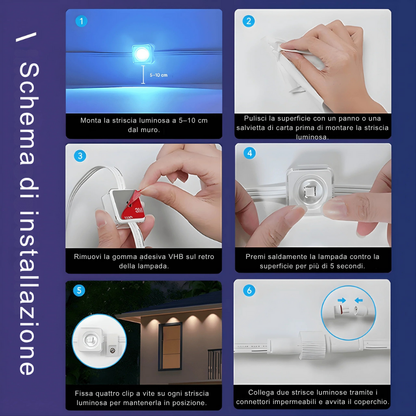 \ Schema di installazione

1

5–10 cm

Monta la striscia luminosa a 5–10 cm dal muro.

2

Pulisci la superficie con un panno o una salvietta di carta prima di montare la striscia luminosa.

3

Rimuovi la gomma adesiva VHB sul retro della lampada.

4

Premi saldamente la lampada contro la superficie per più di 5 secondi.

5

Fissa quattro clip a vite su ogni striscia luminosa per mantenerla in posizione.

6

Collega due strisce luminose tramite i connettori impermeabili e avvita il coperchio.