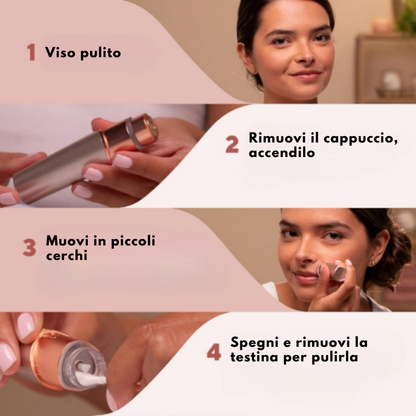 1 Viso pulito

2 Rimuovi il cappuccio, accendilo

3 Muovi in piccoli cerchi

4 Spegni e rimuovi la testina per pulirla