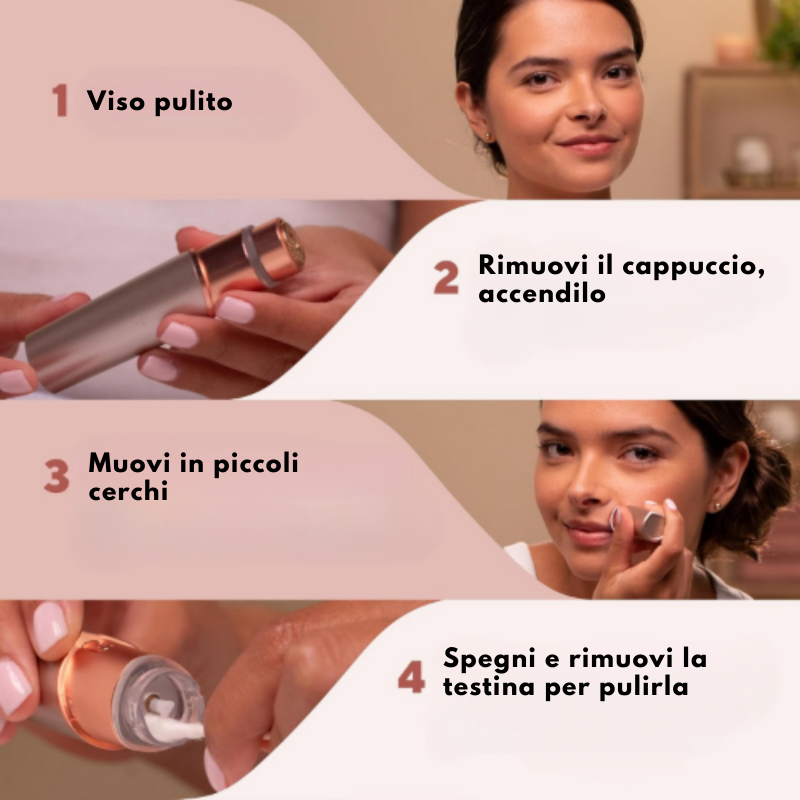 1 Viso pulito

2 Rimuovi il cappuccio, accendilo

3 Muovi in piccoli cerchi

4 Spegni e rimuovi la testina per pulirla