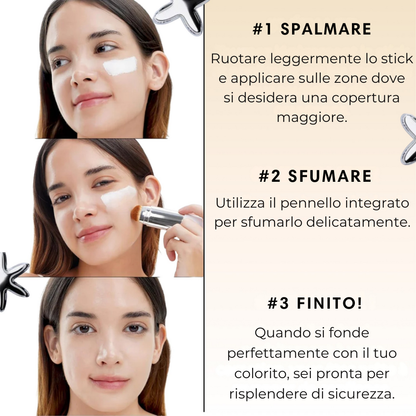 #1 SPALMARE

Ruotare leggermente lo stick e applicare sulle zone dove si desidera una copertura maggiore.

#2 SFUMARE

Utilizza il pennello integrato per sfumarlo delicatamente.

#3 FINITO!

Quando si fonde perfettamente con il tuo colorito, sei pronta per risplendere di sicurezza.