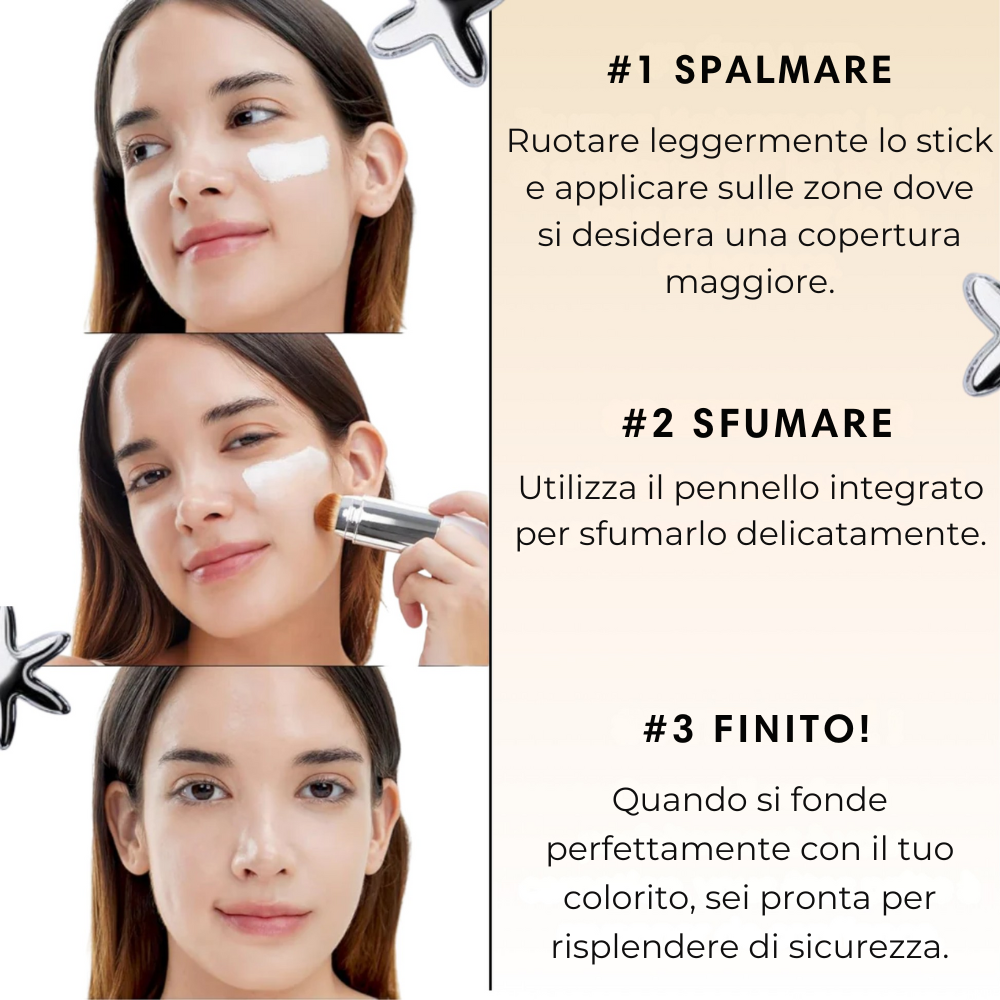 #1 SPALMARE

Ruotare leggermente lo stick e applicare sulle zone dove si desidera una copertura maggiore.

#2 SFUMARE

Utilizza il pennello integrato per sfumarlo delicatamente.

#3 FINITO!

Quando si fonde perfettamente con il tuo colorito, sei pronta per risplendere di sicurezza.