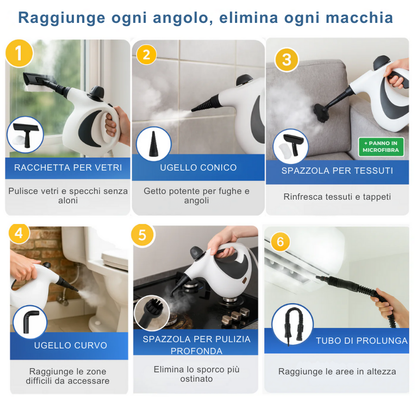 Raggiunge ogni angolo, elimina ogni macchia

1

RACCHETTA PER VETRI

Pulisce vetri e specchi senza aloni

2

UGELLO CONICO

Getto potente per fughe e angoli

3

+ PANNO IN MICROFIBRA

SPAZZOLA PER TESSUTI

Rinfresca tessuti e tappeti

4

UGELLO CURVO

Raggiunge le zone difficili da accessare

5

SPAZZOLA PER PULIZIA PROFONDA

Elimina lo sporco più ostinato

6

TUBO DI PROLUNGA

Raggiunge le aree in altezza