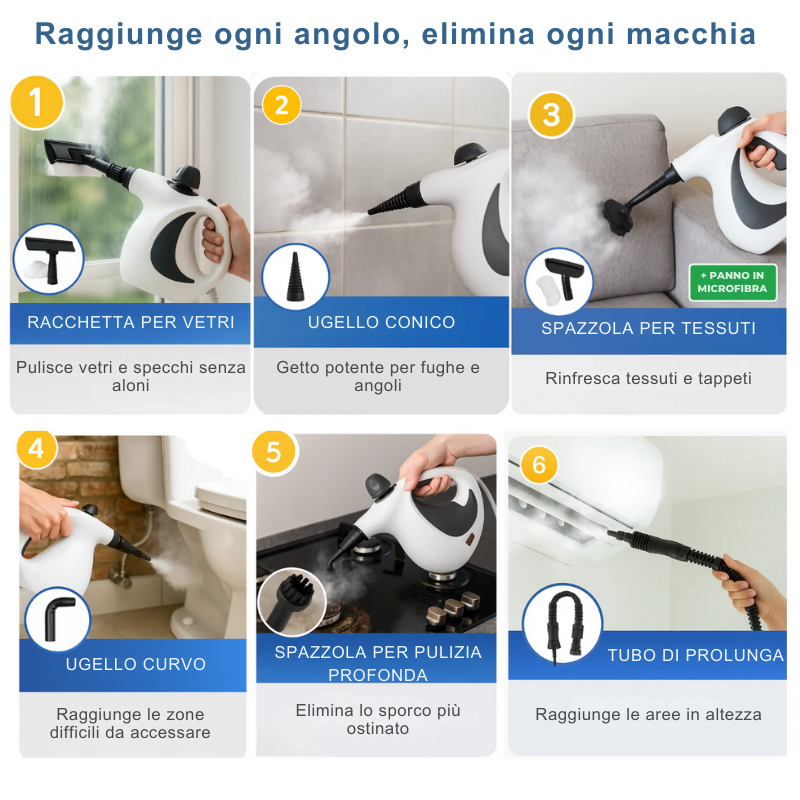 Raggiunge ogni angolo, elimina ogni macchia

1

RACCHETTA PER VETRI

Pulisce vetri e specchi senza aloni

2

UGELLO CONICO

Getto potente per fughe e angoli

3

+ PANNO IN MICROFIBRA

SPAZZOLA PER TESSUTI

Rinfresca tessuti e tappeti

4

UGELLO CURVO

Raggiunge le zone difficili da accessare

5

SPAZZOLA PER PULIZIA PROFONDA

Elimina lo sporco più ostinato

6

TUBO DI PROLUNGA

Raggiunge le aree in altezza