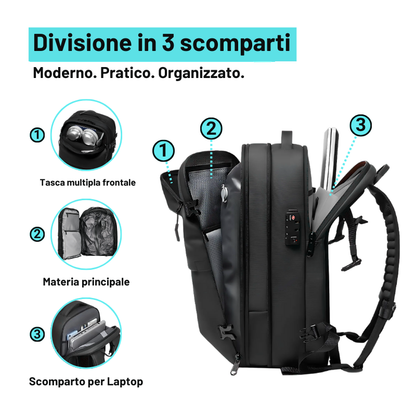 Divisione in 3 scomparti

Moderno. Pratico. Organizzato.

1

Tasca multipla frontale

2

Materia principale

3

Scomparto per Laptop

1

2

3