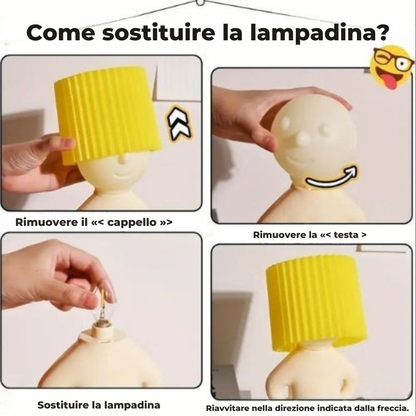 Come sostituire la lampadina?

Rimuovere il «< cappello »>

Rimuovere la «< testa >

Sostituire la lampadina

Riavvitare nella direzione indicata dalla freccia.